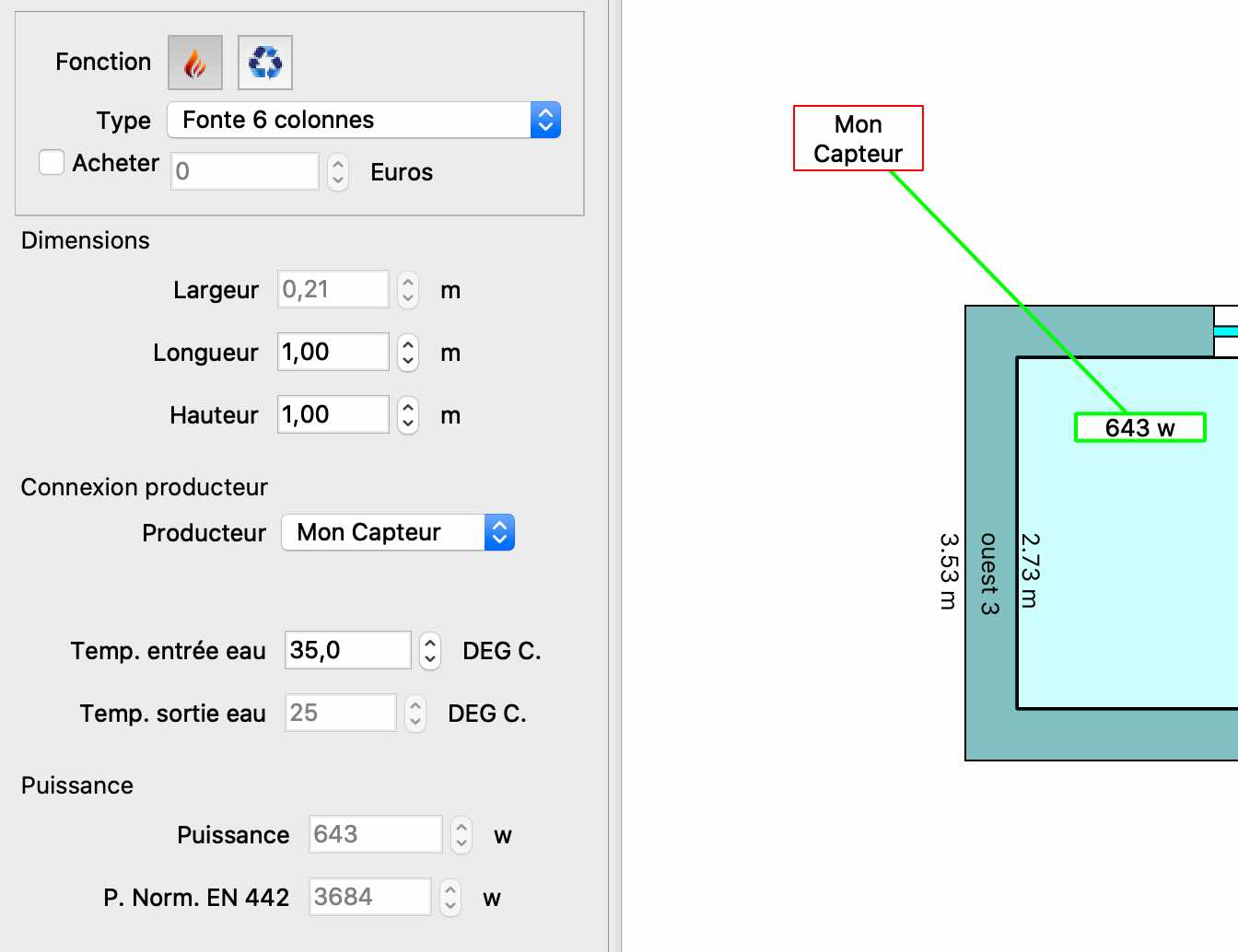 Fonction

Type Fonte 6 colonnes

Acheter 0 Euros

Dimensions

Largeur 0,21 m

Longueur 1,00 m

Hauteur 1,00 m

Connexion producteur

Producteur Mon Capteur

Temp. entrée eau 35,0 DEG C.

Temp. sortie eau 25 DEG C.

Puissance

Puissance 643 w

P. Norm. EN 442 3684 w

Mon Capteur

643 w

3.53 m

ouest 3

2.73 m